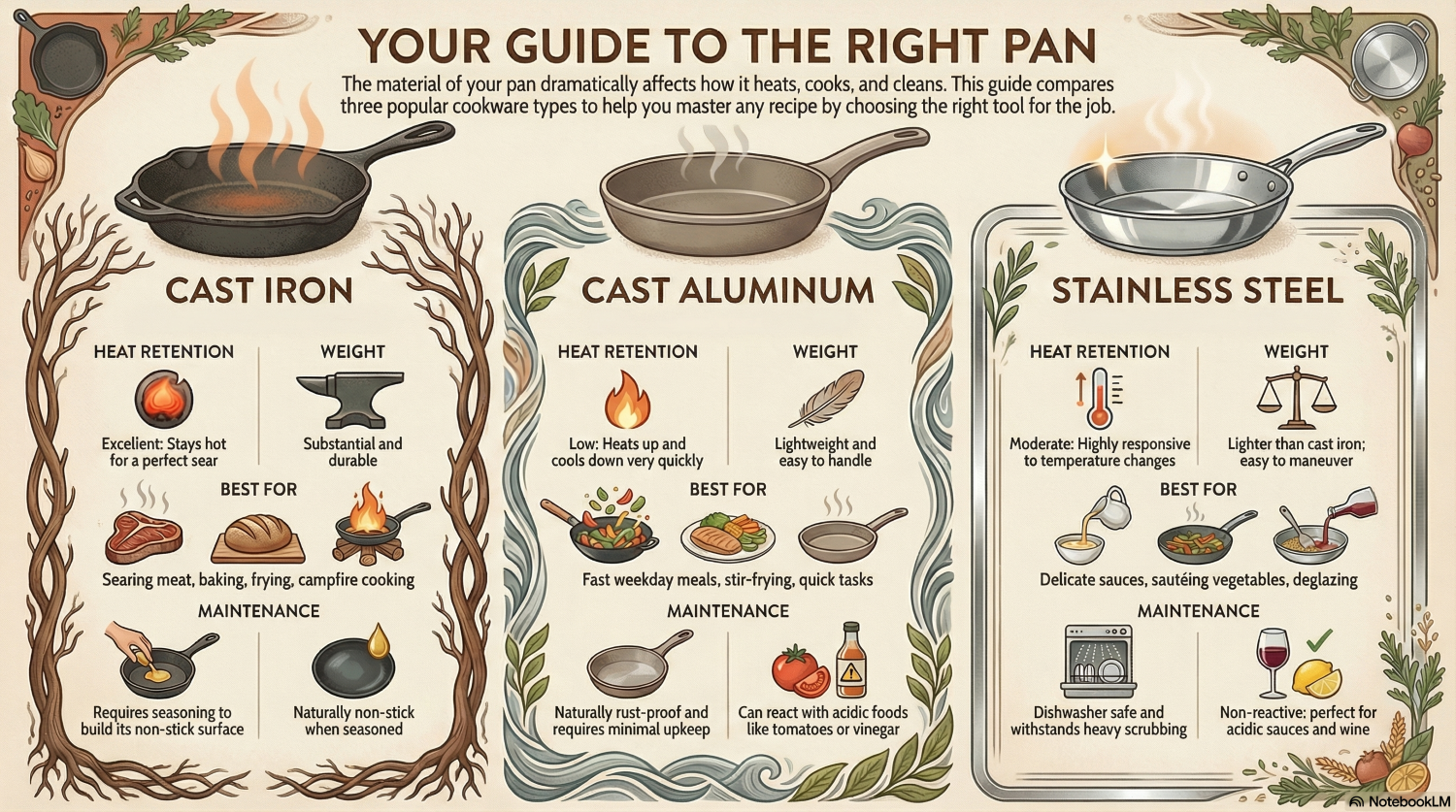 YOUR GUIDE TO THE RIGHT PAN

The material of your pan dramatically affects how it heats, cooks, and cleans. This guide compares three popular cookware types to help you master any recipe by choosing the right tool for the job.

CAST IRON

HEAT RETENTION

Excelient: Stays hot for a perfect sear

WEIGHT

Substantial and durable

BEST FOR

Searing meat, baking, frying, campfire cooking

MAINTENANCE

Requires seasoning to build its non-stick surface

Naturally non-stick when seasoned

CAST ALUMINUM

HEAT RETENTION

Low: Heats up and cools down very quickly

WEIGHT

Lightweight and easy to handle

BEST FOR

Fast weekday meals, stir-frying, quick tasks

MAINTENANCE

Naturally rust-proof and requires minimal upkeep

Can react with acidic foods like tomatoes or vinegar

STAINLESS STEEL

HEAT RETENTION

Moderate: Highly responsive to temperature changes

WEIGHT

Lighter than cast iron; easy to maneuver

BEST FOR

Delicate sauces, sautéing vegetables, deglazing

MAINTENANCE

Dishwasher safe and withstands heavy scrubbing

Non-reactive: perfect for acidic sauces and wine

NotebookLM